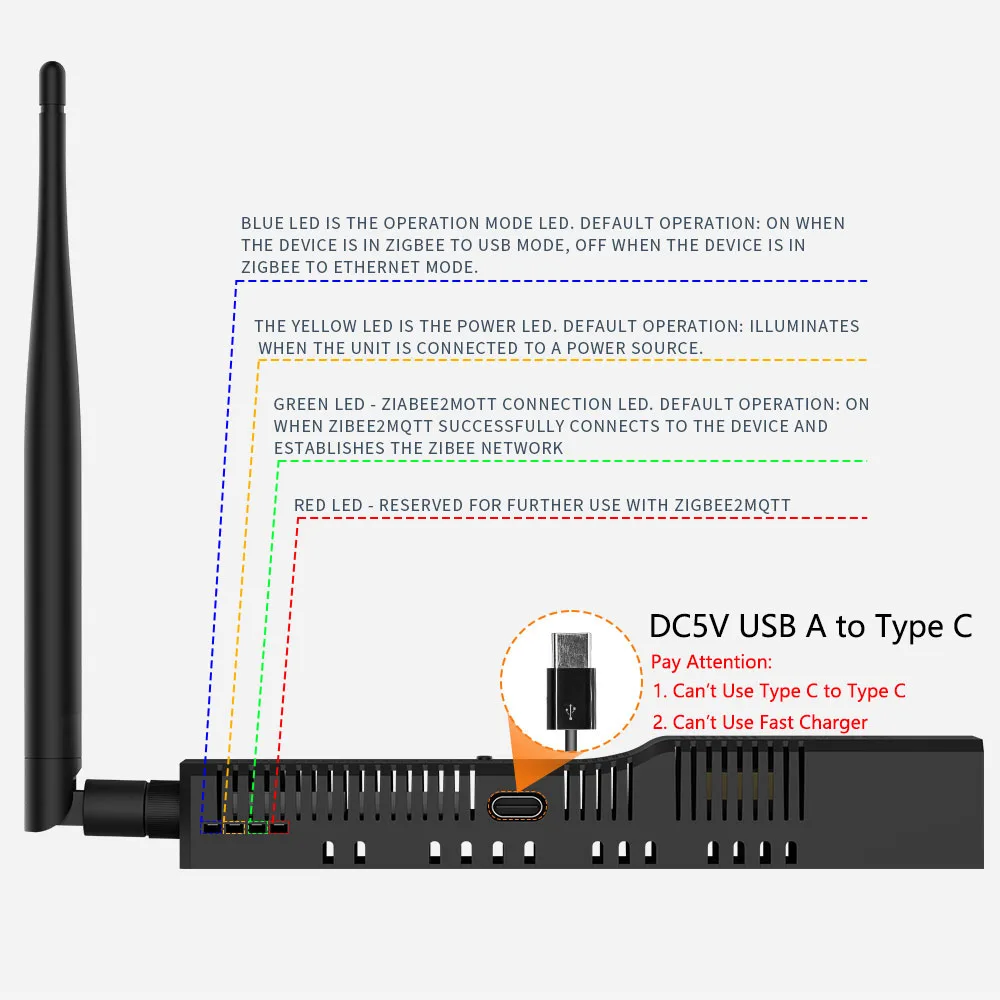 BLUE LED IS THE OPERATION MODE LED. DEFAULT OPERATION: ON WHEN THE DEVICE IS IN ZIGBEE TO USB MODE, OFF WHEN THE DEVICE IS IN ZIGBEE TO ETHERNET MODE.

THE YELLOW LED IS THE POWER LED. DEFAULT OPERATION: ILLUMINATES WHEN THE UNIT IS CONNECTED TO A POWER SOURCE.

GREEN LED - ZIABEE2MOTT CONNECTION LED. DEFAULT OPERATION: ON WHEN ZIBEE2MQTT SUCCESSFULLY CONNECTS TO THE DEVICE AND ESTABLISHES THE ZIBEE NETWORK

RED LED - RESERVED FOR FURTHER USE WITH ZIGBEE2MQTT

DC5V USB A to Type C

Pay Attention:
1. Can't Use Type C to Type C
2. Can't Use Fast Charger